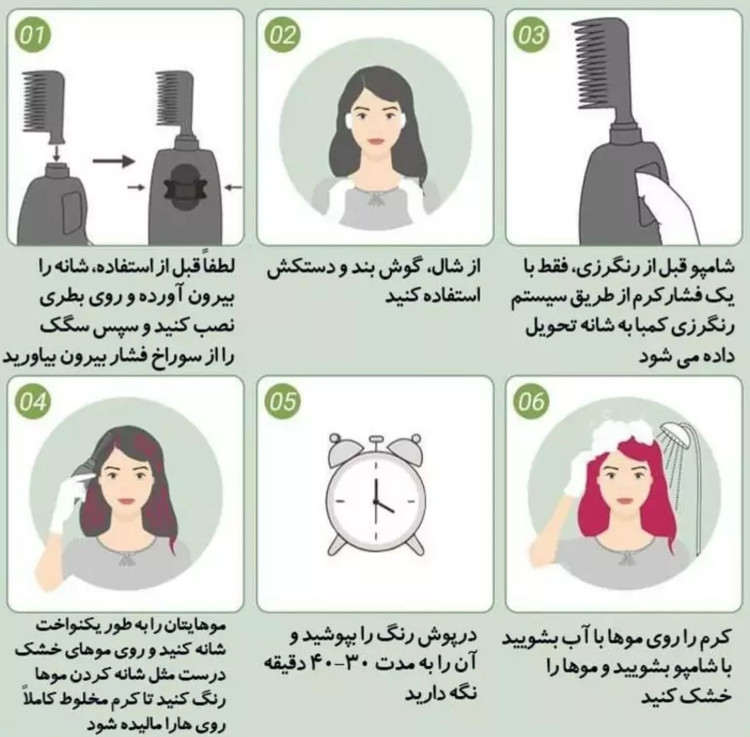 01

لطفاً قبل از استفاده، شانه را بیرون آورده و روی بطری نصب کنید و سپس سگک را از سوراخ فشار بیرون بیاورید

02

از شال، گوش بند و دستکش استفاده کنید

03

شامپو قبل از رنگرزی، فقط با یک فشار کرم از طریق سیستم رنگرزی کمبا به شانه تحویل داده می شود

04

موهایتان را به طور یکنواخت شانه کنید و روی موهای خشک درست مثل شانه کردن موها رنگ کنید تا کرم مخلوط کاملاً روی هارا مالیده شود

05

درپوش رنگ را بپوشید و آن را به مدت ۳۰-۴۰ دقیقه نگه دارید

06

کرم را روی موها با آب بشویید با شامپو بشویید و موها را خشک کنید